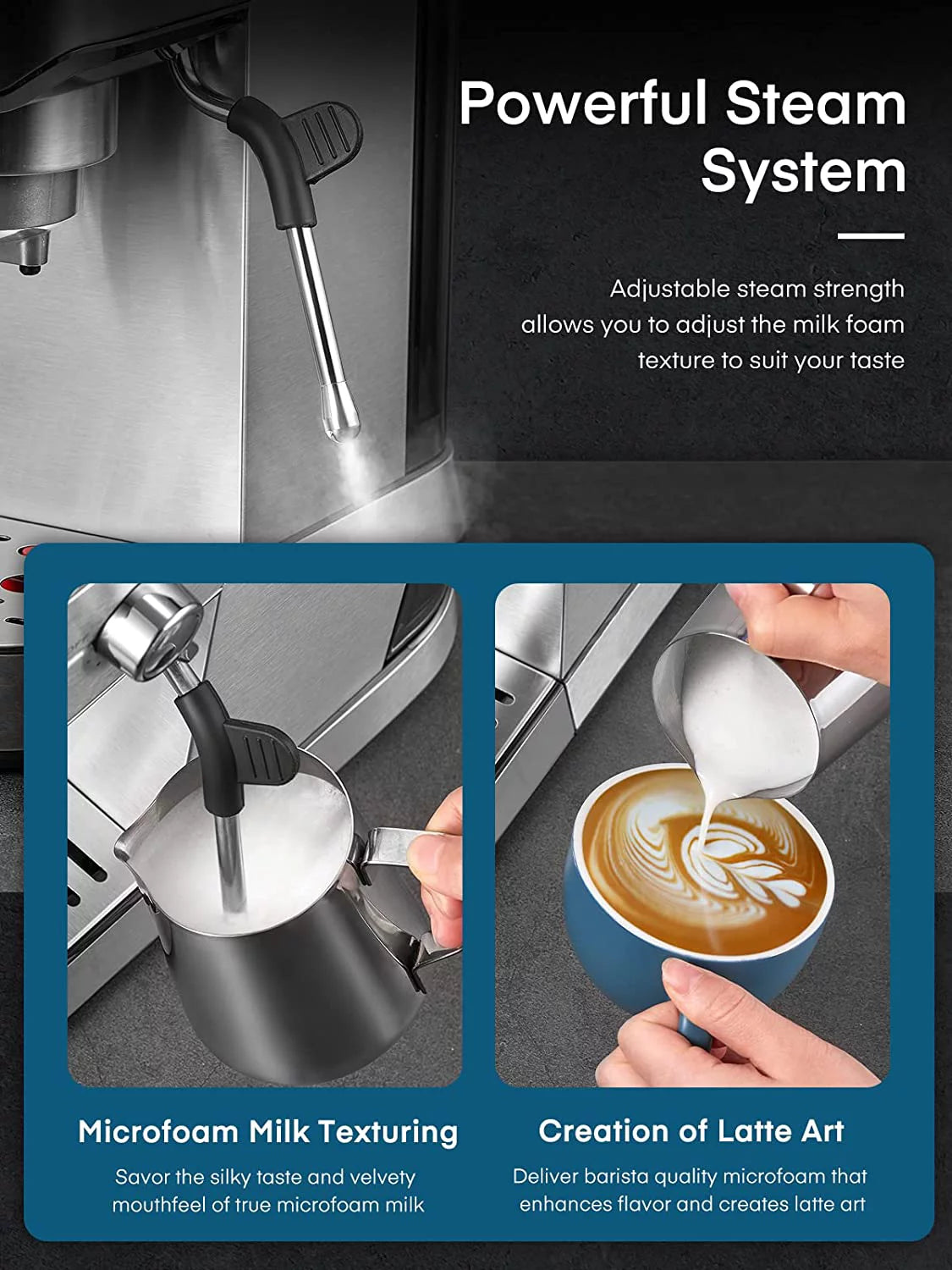 Powerful Steam System

Adjustable steam strength allows you to adjust the milk foam texture to suit your taste

Microfoam Milk Texturing

Savor the silky taste and velvety mouthfeel of true microfoam milk

Creation of Latte Art

Deliver barista quality microfoam that enhances flavor and creates latte art