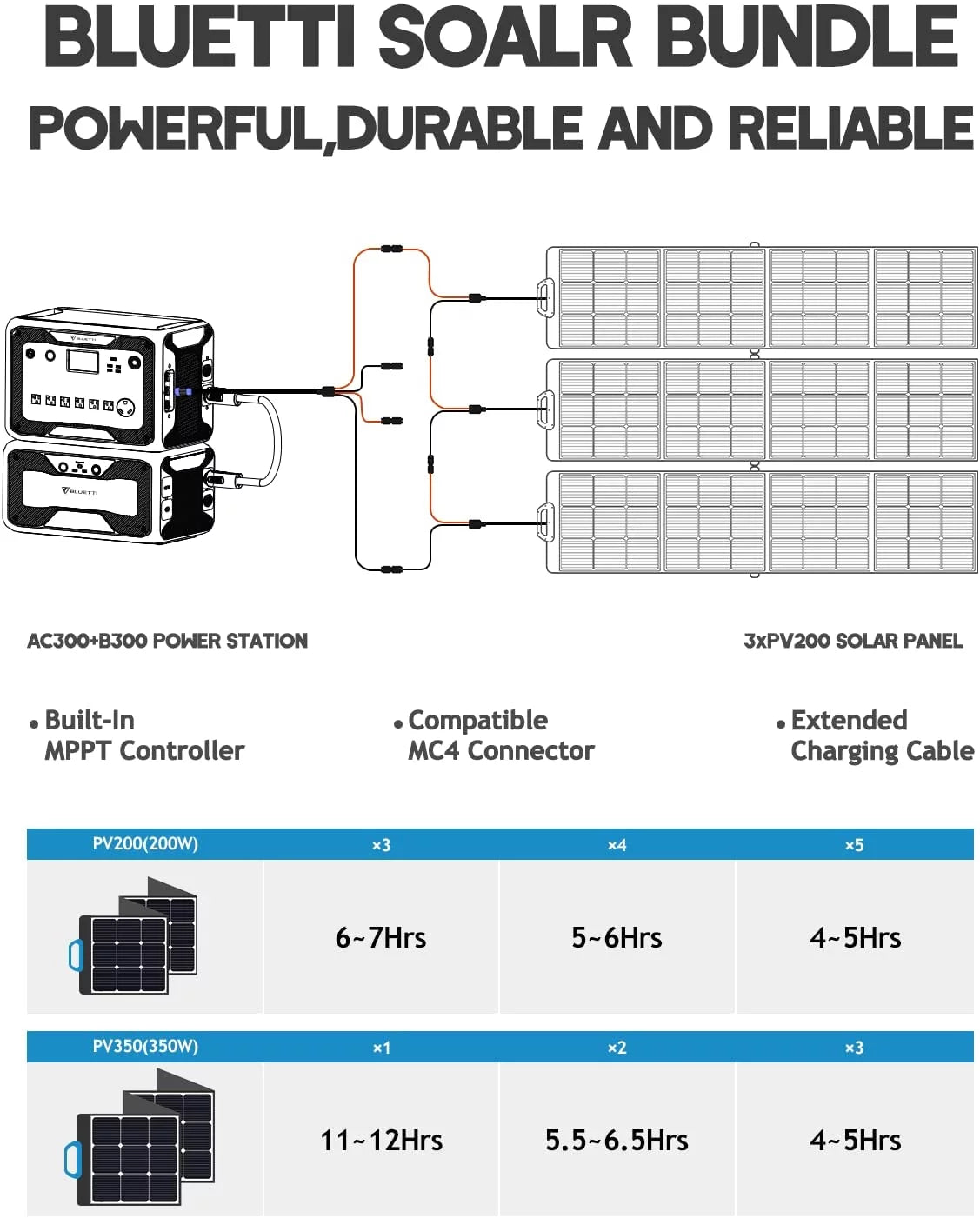 BLUETTI SOALR BUNDLE

POWERFUL,DURABLE AND RELIABLE

BLUETTI

BLUETTI

AC300+B300 POWER STATION

3xPV200 SOLAR PANEL

• Built-In MPPT Controller

• Compatible MC4 Connector

• Extended Charging Cable

| PV200(200W) | ×3 | ×4 | ×5 |
|---|---|---|---|
| | 6~7Hrs | 5~6Hrs | 4~5Hrs |

| PV350(350W) | ×1 | ×2 | ×3 |
|---|---|---|---|
| | 11~12Hrs | 5.5~6.5Hrs | 4~5Hrs |