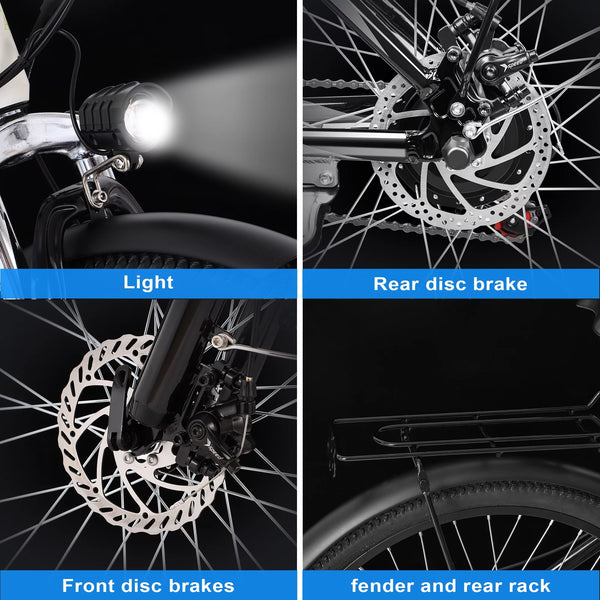 Light

Rear disc brake

Front disc brakes

fender and rear rack