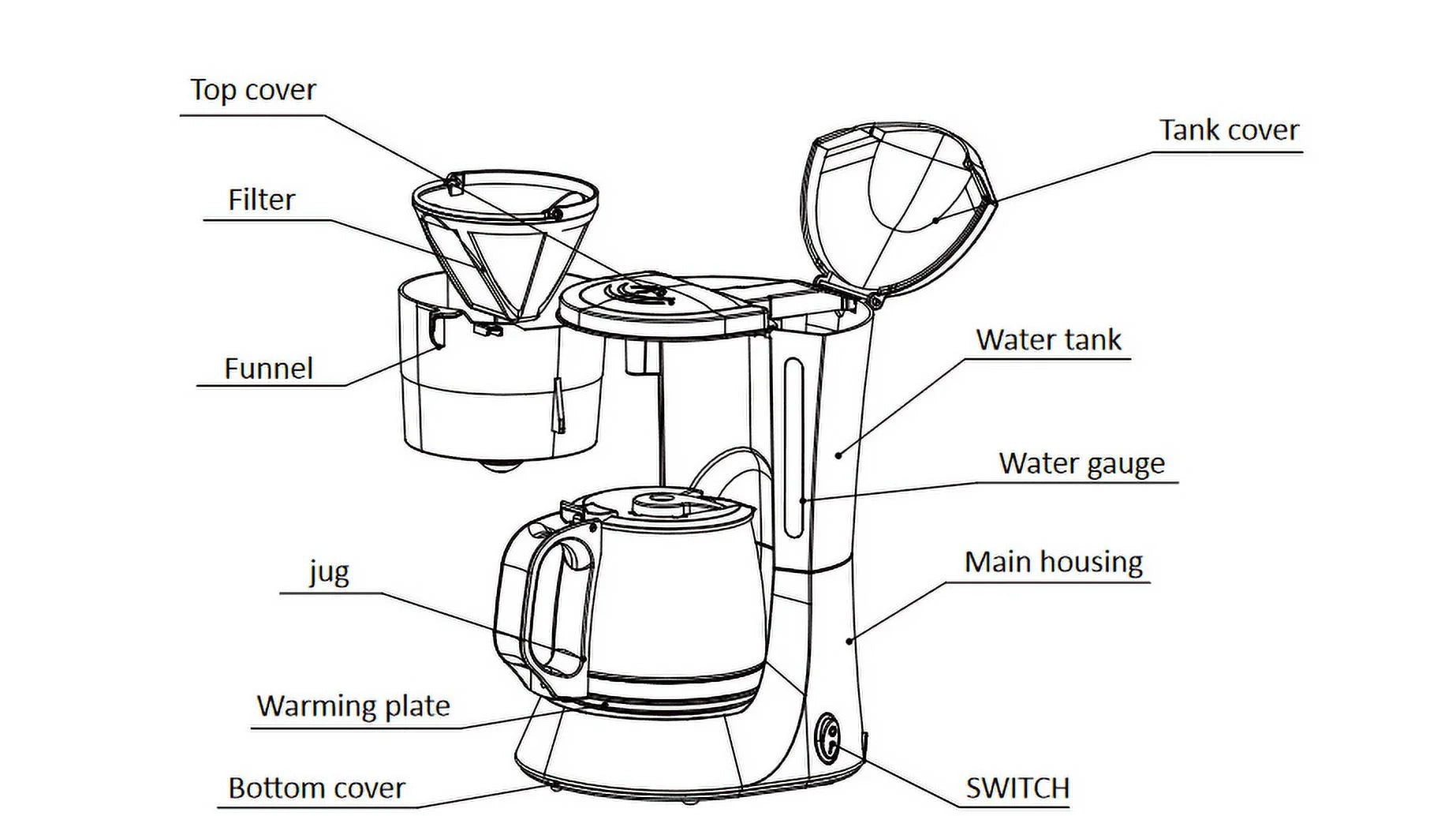 Top cover
Filter
Funnel
jug
Warming plate
Bottom cover
Tank cover
Water tank
Water gauge
Main housing
SWITCH