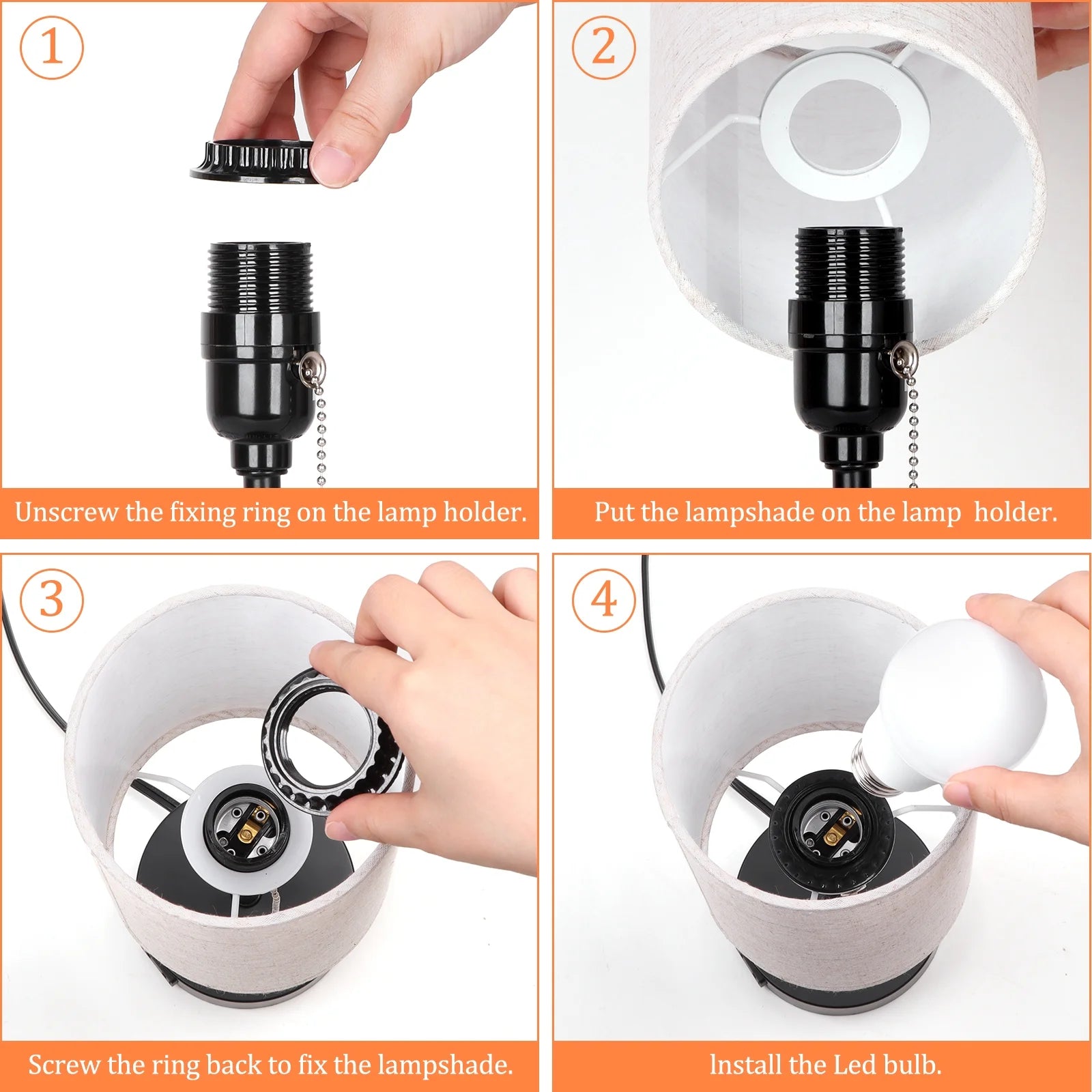 1

Unscrew the fixing ring on the lamp holder.

2

Put the lampshade on the lamp holder.

3

Screw the ring back to fix the lampshade.

4

Install the Led bulb.